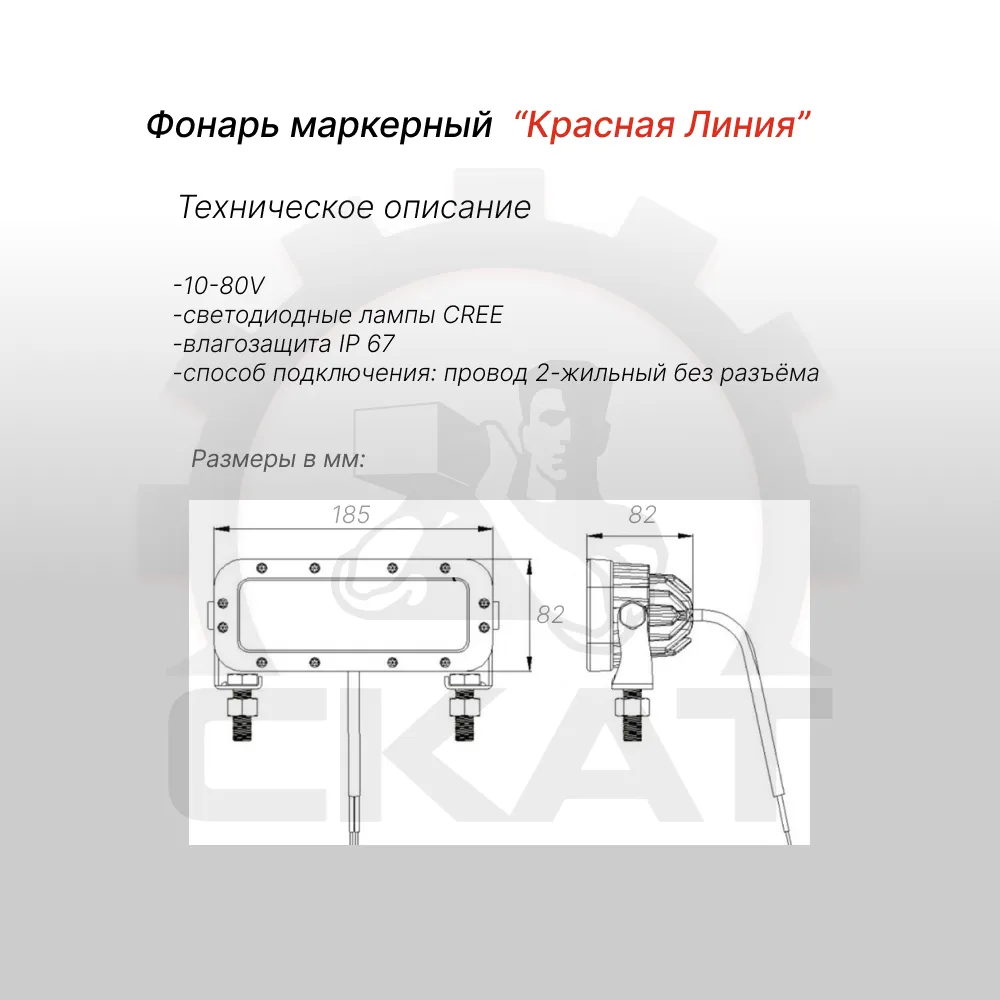 Фонарь маркерный “Красная Линия”

Техническое описание

-10-80V
-светодиодные лампы CREE
-влагозащита IP 67
-способ подключения: провод 2-жильный без разъёма

Размеры в мм:

185

82

82

СКАТ