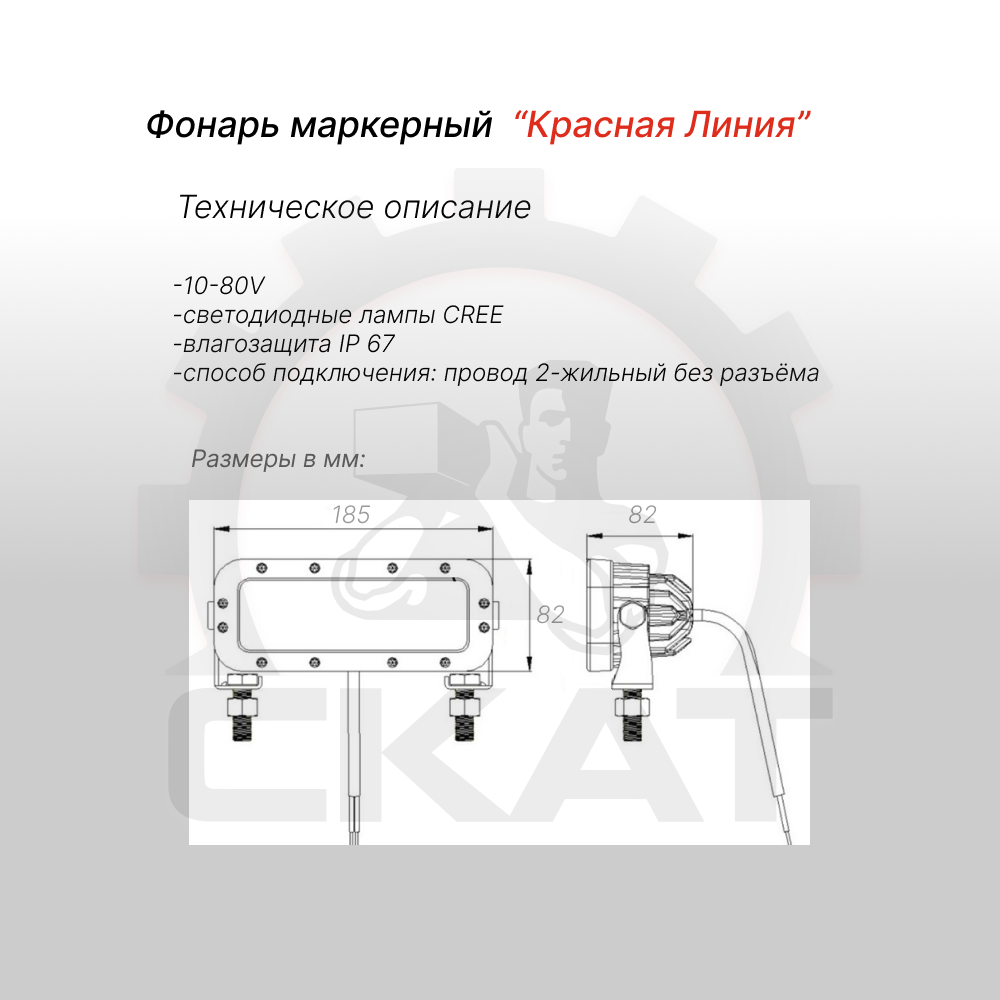 Фонарь маркерный “Красная Линия”

Техническое описание

-10-80V
-светодиодные лампы CREE
-влагозащита IP 67
-способ подключения: провод 2-жильный без разъёма

Размеры в мм:

185

82

82

СКАТ